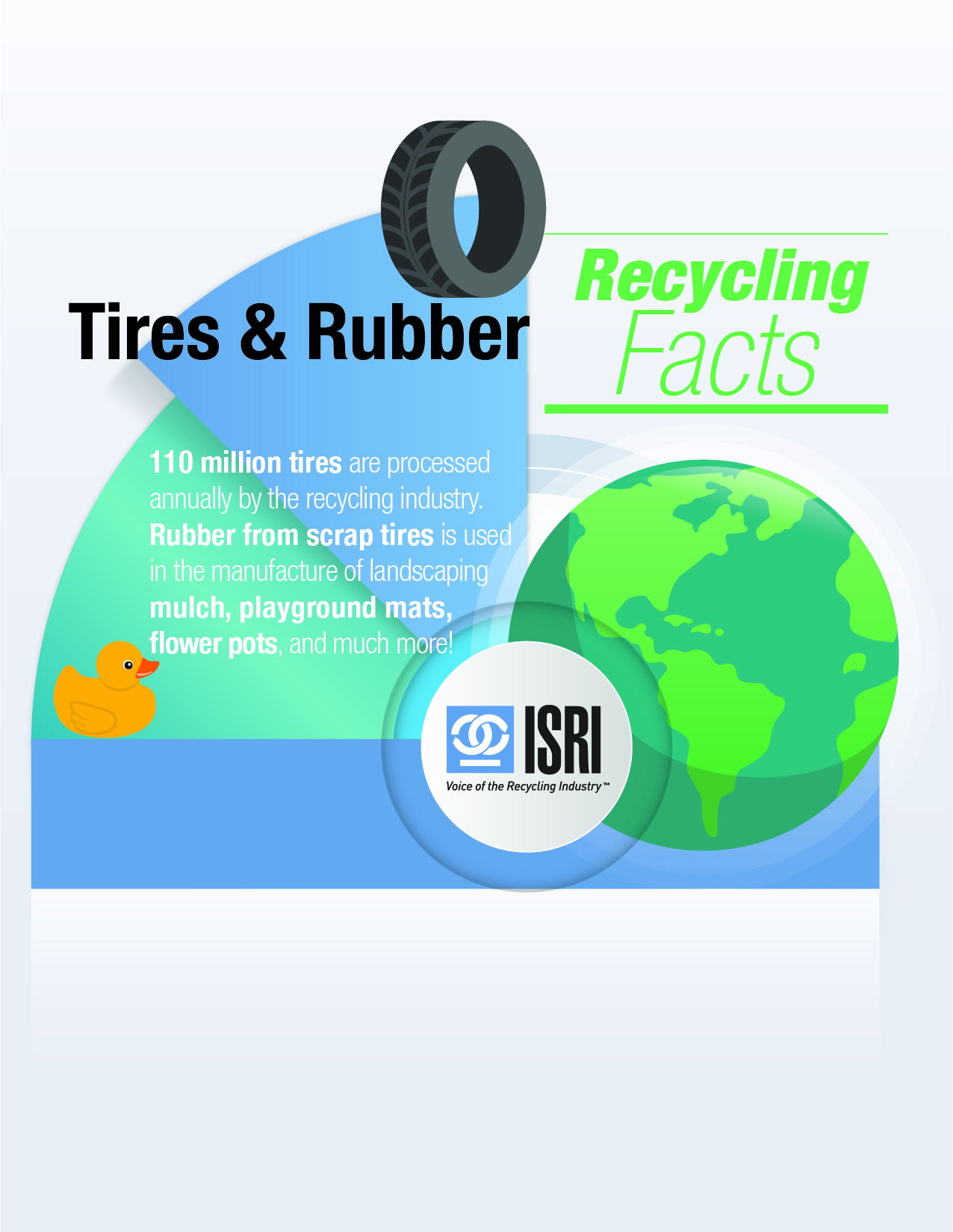 Tires & Rubber

Recycling Facts

110 million tires are processed annually by the recycling industry. Rubber from scrap tires is used in the manufacture of landscaping mulch, playground mats, flower pots, and much more!

ISRI
Voice of the Recycling Industry™