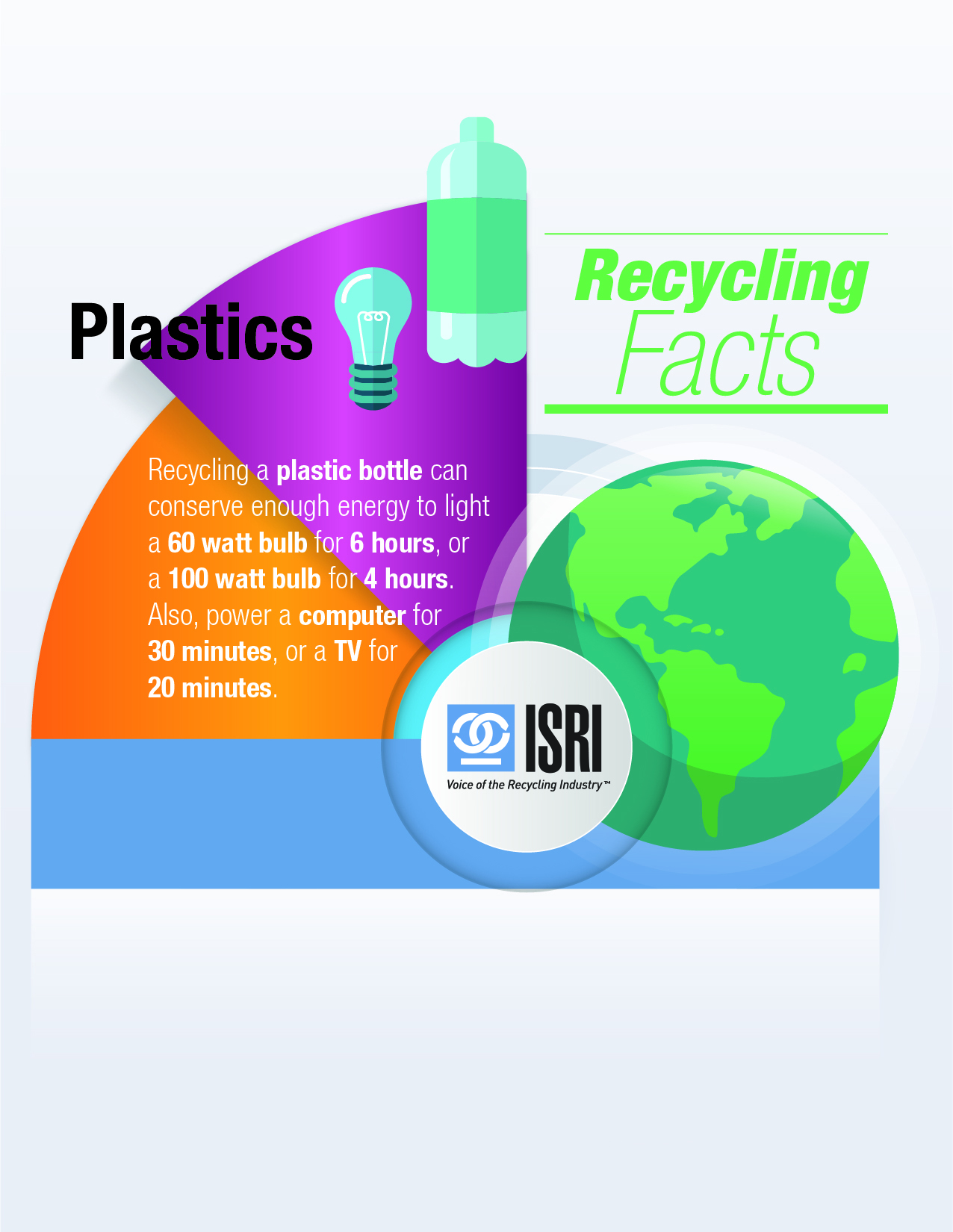 Plastics

Recycling Facts

Recycling a plastic bottle can conserve enough energy to light a 60 watt bulb for 6 hours, or a 100 watt bulb for 4 hours. Also, power a computer for 30 minutes, or a TV for 20 minutes.

ISRI
Voice of the Recycling Industry™