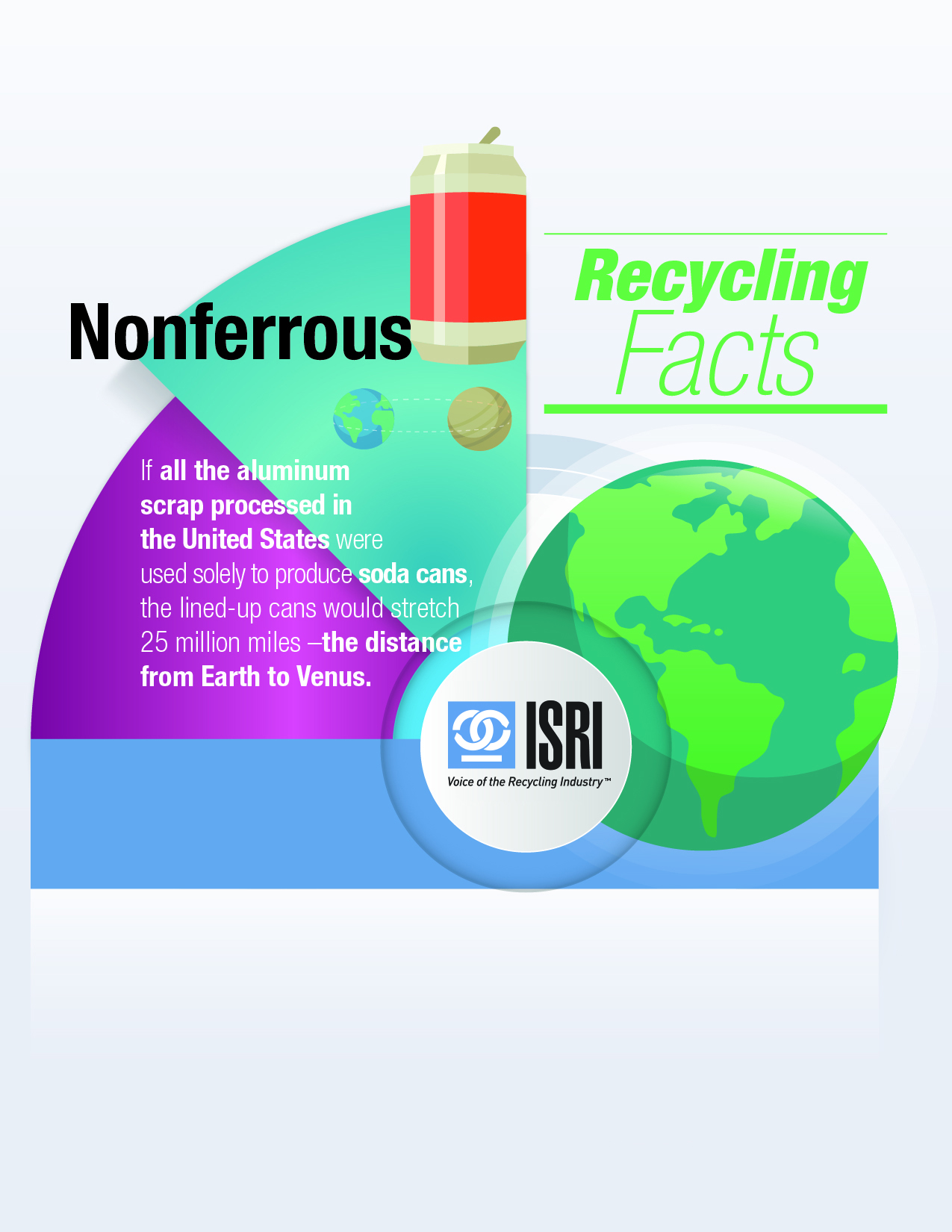 Nonferrous

Recycling Facts

If all the aluminum scrap processed in the United States were used solely to produce soda cans, the lined-up cans would stretch 25 million miles –the distance from Earth to Venus.

ISRI
Voice of the Recycling Industry™